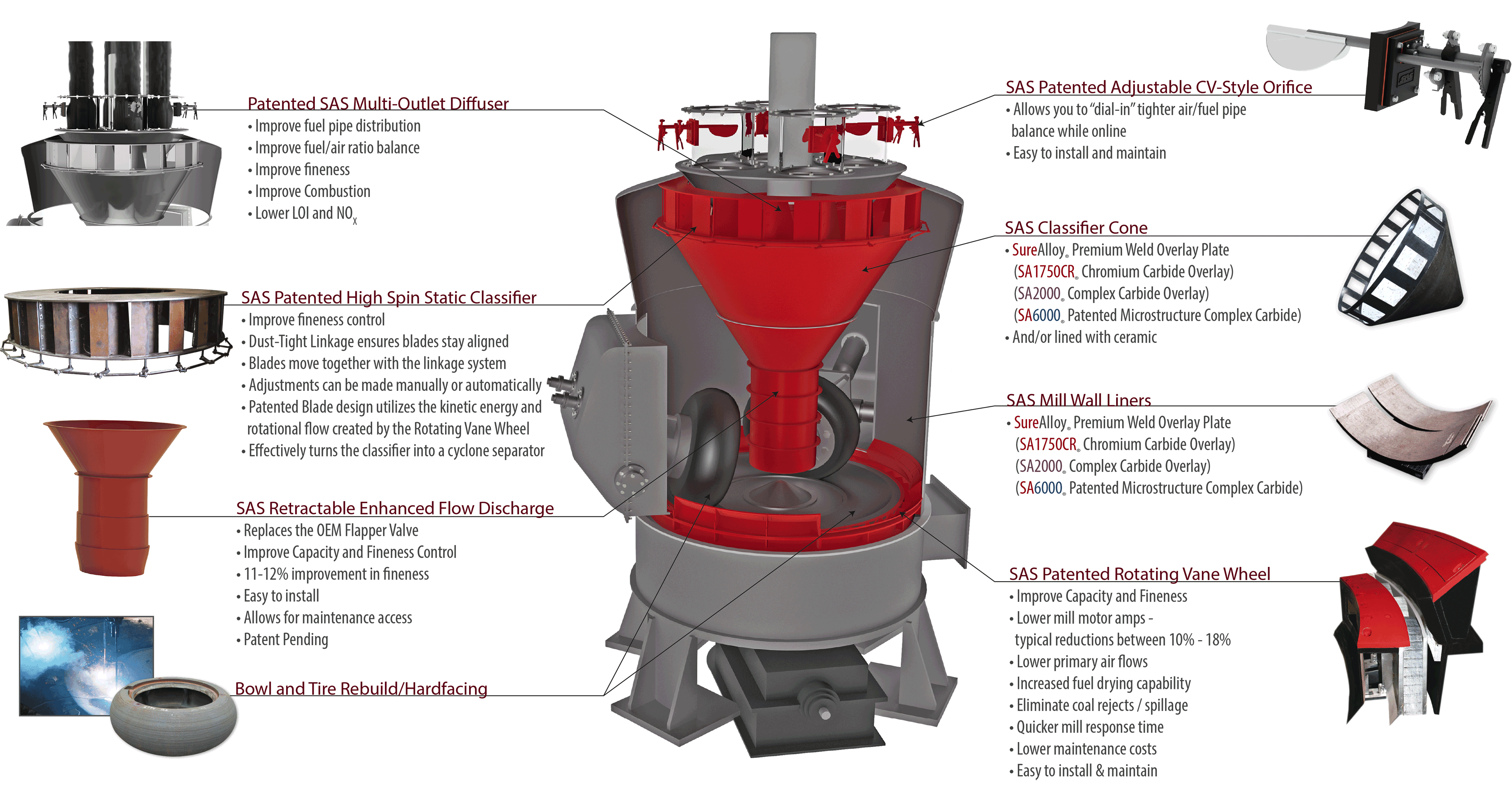 Patented SAS Multi-Outlet Diffuser
• Improve fuel pipe distribution
• Improve fuel/air ratio balance
• Improve fineness
• Improve Combustion
• Lower LOI and $NO_x$

SAS Patented High Spin Static Classifier
• Improve fineness control
• Dust-Tight Linkage ensures blades stay aligned
• Blades move together with the linkage system
• Adjustments can be made manually or automatically
• Patented Blade design utilizes the kinetic energy and rotational flow created by the Rotating Vane Wheel
• Effectively turns the classifier into a cyclone separator

SAS Retractable Enhanced Flow Discharge
• Replaces the OEM Flapper Valve
• Improve Capacity and Fineness Control
• 11-12% improvement in fineness
• Easy to install
• Allows for maintenance access
• Patent Pending

Bowl and Tire Rebuild/Hardfacing

SAS Patented Adjustable CV-Style Orifice
• Allows you to "dial-in" tighter air/fuel pipe balance while online
• Easy to install and maintain

SAS Classifier Cone
• SureAlloy® Premium Weld Overlay Plate
(SA1750CR® Chromium Carbide Overlay)
(SA2000® Complex Carbide Overlay)
(SA6000® Patented Microstructure Complex Carbide)
• And/or lined with ceramic

SAS Mill Wall Liners
• SureAlloy® Premium Weld Overlay Plate
(SA1750CR® Chromium Carbide Overlay)
(SA2000® Complex Carbide Overlay)
(SA6000® Patented Microstructure Complex Carbide)

SAS Patented Rotating Vane Wheel
• Improve Capacity and Fineness
• Lower mill motor amps - typical reductions between 10% - 18%
• Lower primary air flows
• Increased fuel drying capability
• Eliminate coal rejects / spillage
• Quicker mill response time
• Lower maintenance costs
• Easy to install & maintain